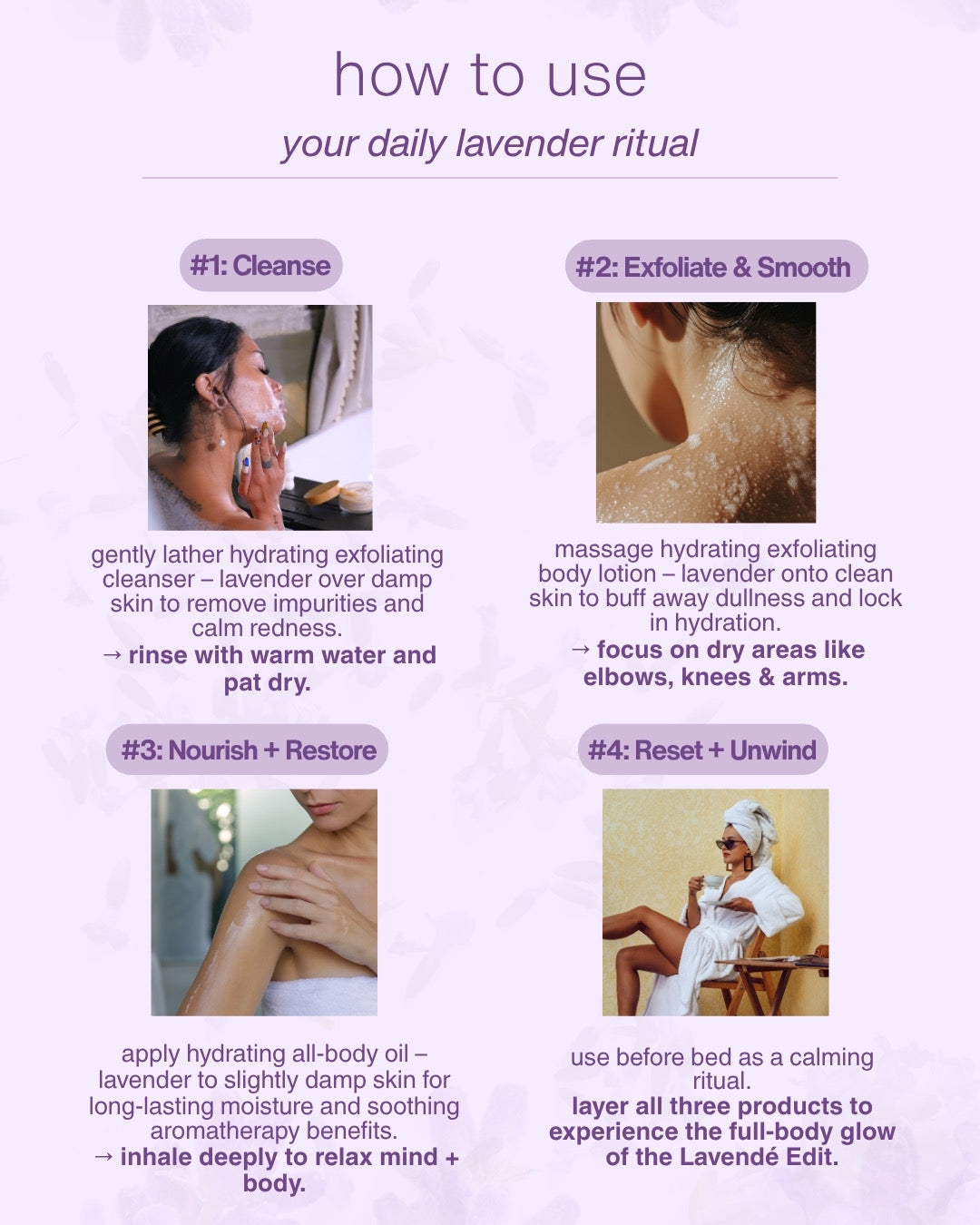 how to use

your daily lavender ritual

#1: Cleanse

gently lather hydrating exfoliating cleanser – lavender over damp skin to remove impurities and calm redness.
→ rinse with warm water and pat dry.

#2: Exfoliate & Smooth

massage hydrating exfoliating body lotion – lavender onto clean skin to buff away dullness and lock in hydration.
→ focus on dry areas like elbows, knees & arms.

#3: Nourish + Restore

apply hydrating all-body oil – lavender to slightly damp skin for long-lasting moisture and soothing aromatherapy benefits.
→ inhale deeply to relax mind + body.

#4: Reset + Unwind

use before bed as a calming ritual.
layer all three products to experience the full-body glow of the Lavendé Edit.